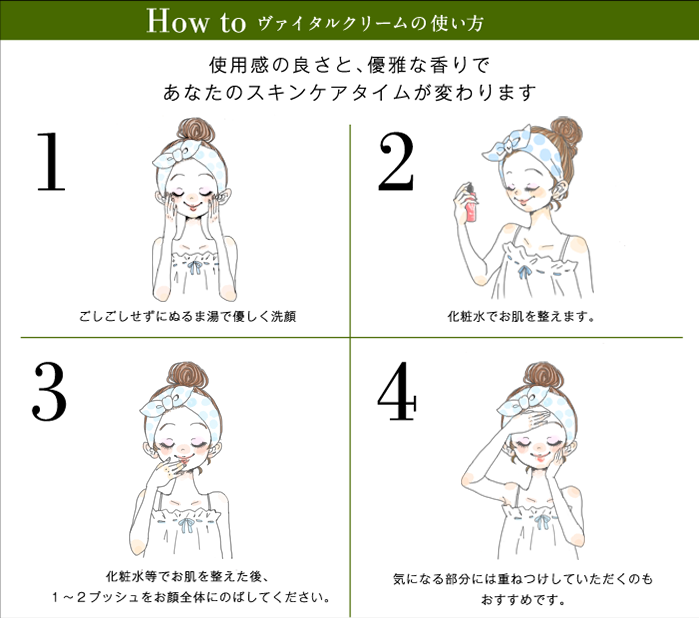 How to ヴァイタルクリームの使い方

使用感の良さと、優雅な香りで
あなたのスキンケアタイムが変わります

1

ごしごしせずにぬるま湯で優しく洗顔

2

化粧水でお肌を整えます。

3

化粧水等でお肌を整えた後、
1～2プッシュをお顔全体にのばしてください。

4

気になる部分には重ねつけしていただくのも
おすすめです。